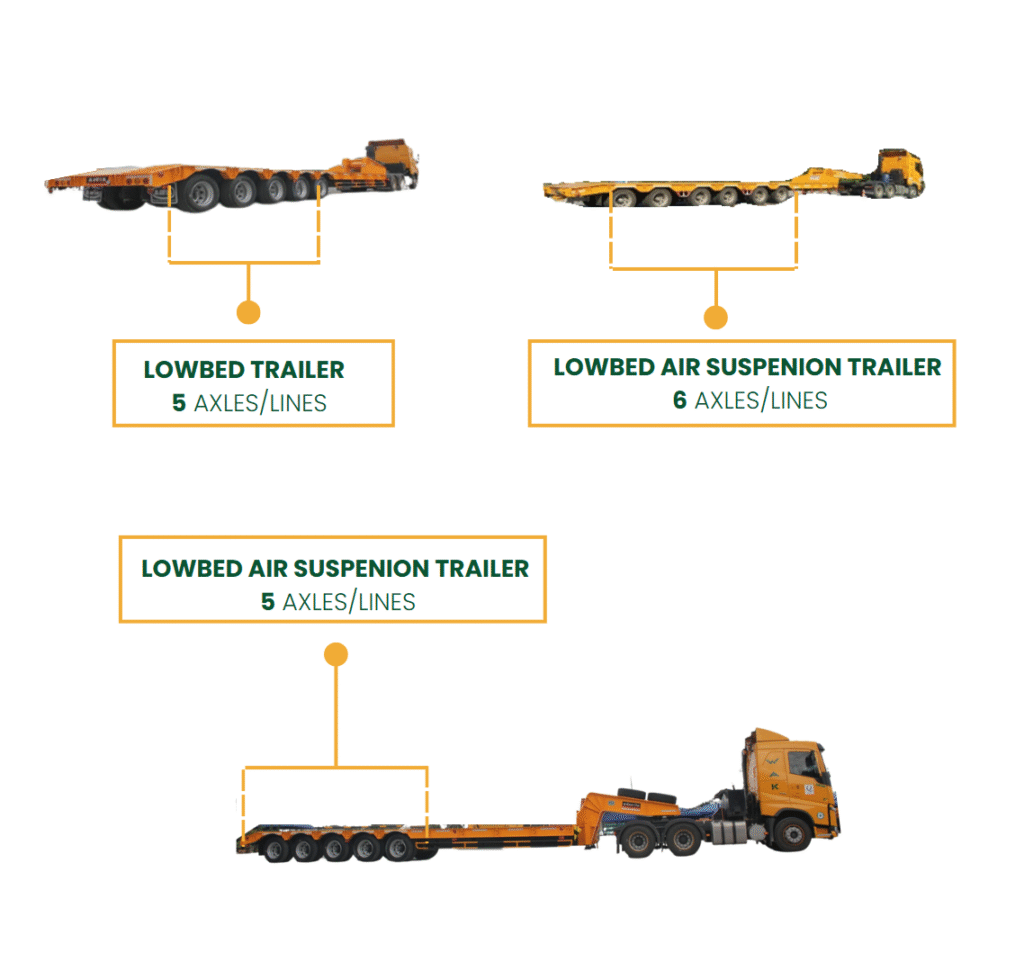 LOWBED TRAILER
5 AXLES/LINES

LOWBED AIR SUSPENION TRAILER
6 AXLES/LINES

LOWBED AIR SUSPENION TRAILER
5 AXLES/LINES